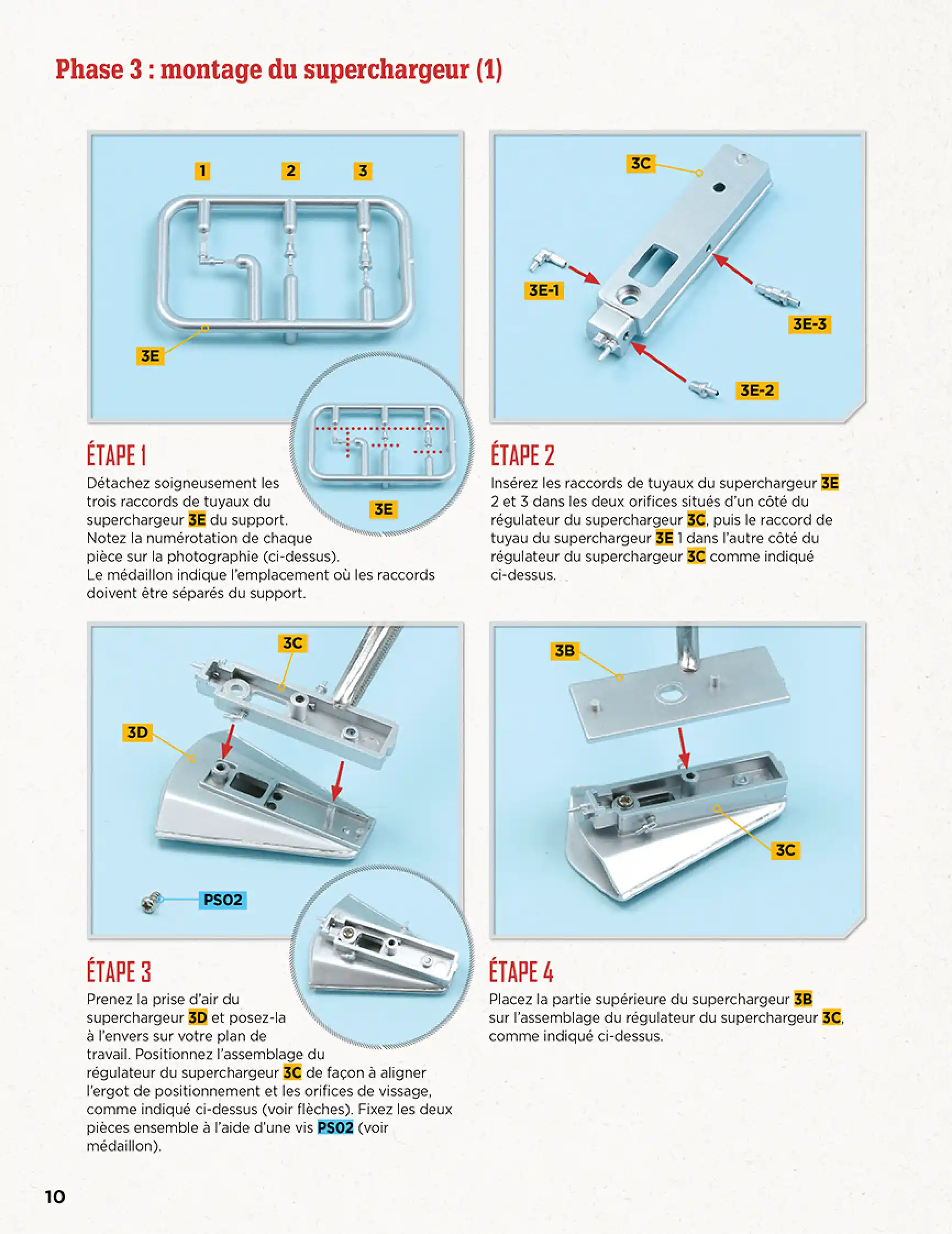 Phase 3 : montage du superchargeur (1)

1 2 3

3E

3E

ÉTAPE 1

Détachez soigneusement les trois raccords de tuyaux du superchargeur 3E du support. Notez la numérotation de chaque pièce sur la photographie (ci-dessus). Le médaillon indique l'emplacement où les raccords doivent être séparés du support.

3C

3E-1

3E-3

3E-2

ÉTAPE 2

Insérez les raccords de tuyaux du superchargeur 3E 2 et 3 dans les deux orifices situés d'un côté du régulateur du superchargeur 3C, puis le raccord de tuyau du superchargeur 3E 1 dans l'autre côté du régulateur du superchargeur 3C comme indiqué ci-dessus.

3C

3D

PS02

ÉTAPE 3

Prenez la prise d'air du superchargeur 3D et posez-la à l'envers sur votre plan de travail. Positionnez l'assemblage du régulateur du superchargeur 3C de façon à aligner l'ergot de positionnement et les orifices de vissage, comme indiqué ci-dessus (voir flèches). Fixez les deux pièces ensemble à l'aide d'une vis PS02 (voir médaillon).

3B

3C

ÉTAPE 4

Placez la partie supérieure du superchargeur 3B sur l'assemblage du régulateur du superchargeur 3C, comme indiqué ci-dessus.

10